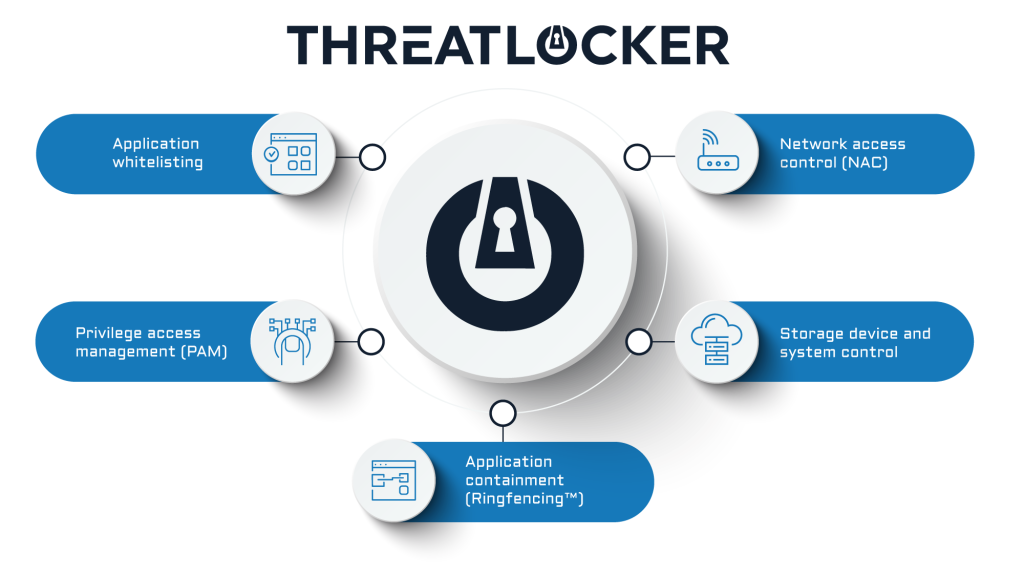 THREATLOCKER

Application whitelisting

Network access control (NAC)

Privilege access management (PAM)

Storage device and system control

Application containment (Ringfencing™)